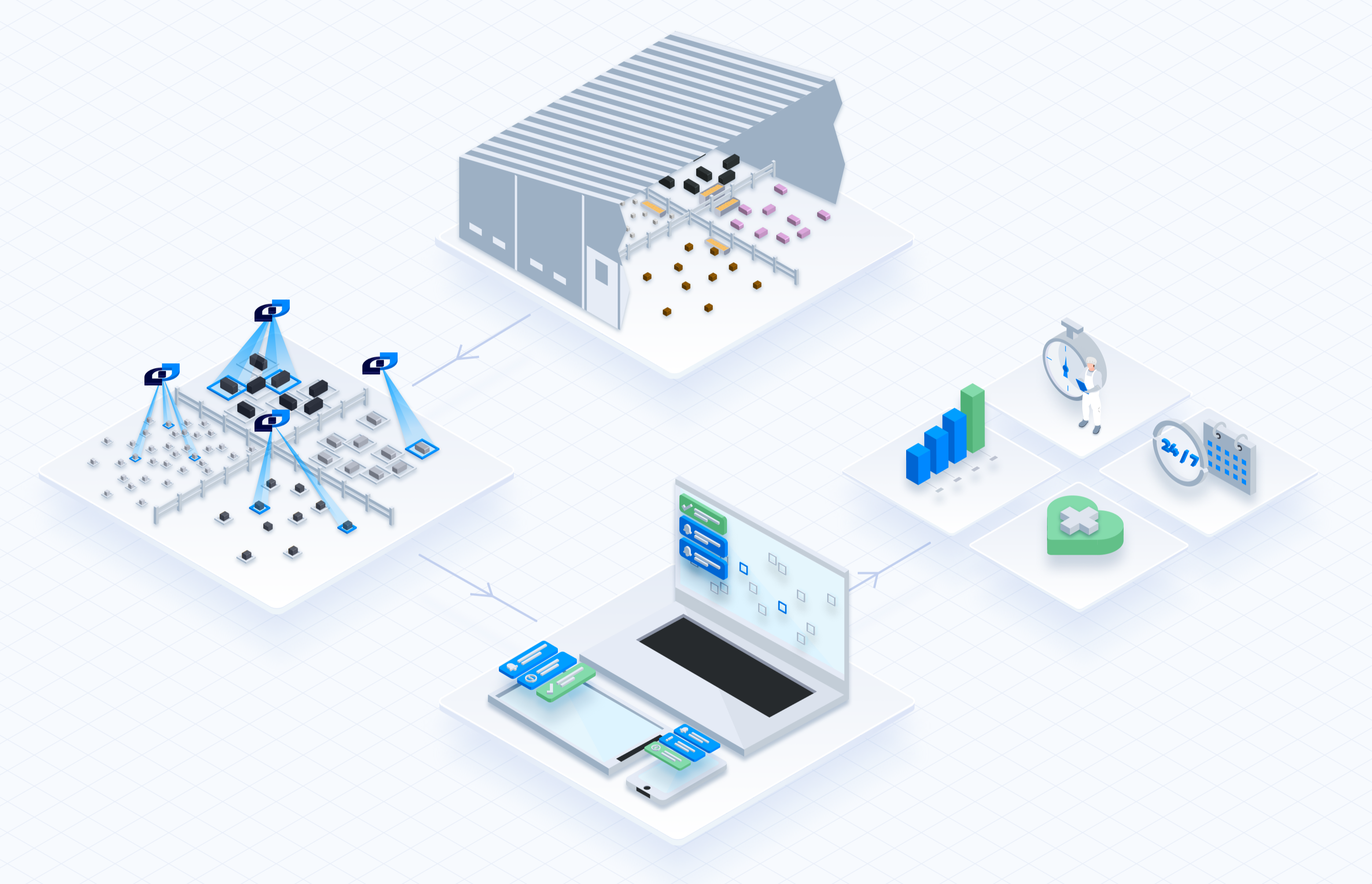 24/7